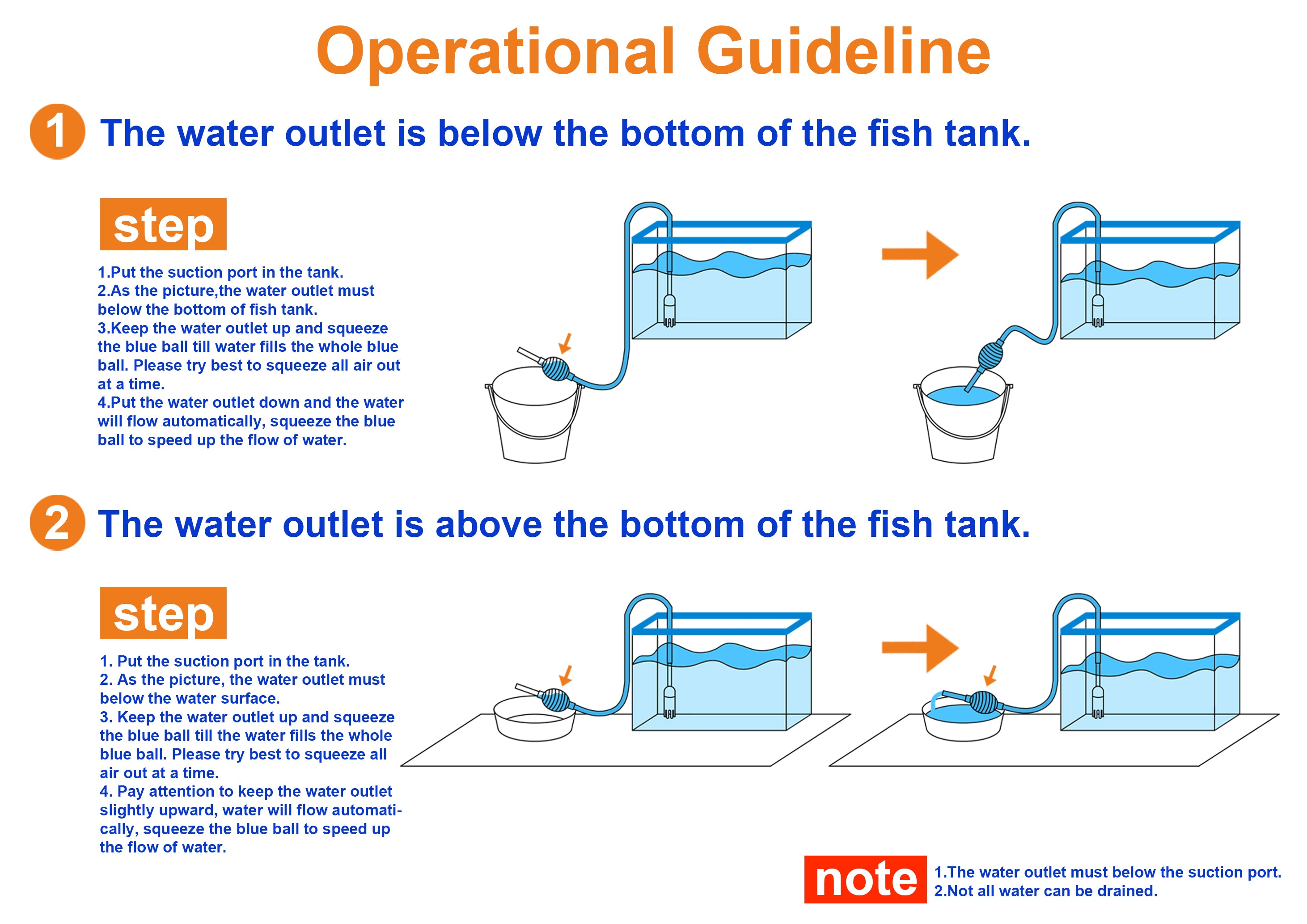 Operational Guideline

1 The water outlet is below the bottom of the fish tank.

step

1.Put the suction port in the tank.
2.As the picture,the water outlet must below the bottom of fish tank.
3.Keep the water outlet up and squeeze the blue ball till water fills the whole blue ball. Please try best to squeeze all air out at a time.
4.Put the water outlet down and the water will flow automatically, squeeze the blue ball to speed up the flow of water.

2 The water outlet is above the bottom of the fish tank.

step

1. Put the suction port in the tank.
2. As the picture, the water outlet must below the water surface.
3. Keep the water outlet up and squeeze the blue ball till the water fills the whole blue ball. Please try best to squeeze all air out at a time.
4. Pay attention to keep the water outlet slightly upward, water will flow automatically, squeeze the blue ball to speed up the flow of water.

note
1.The water outlet must below the suction port.
2.Not all water can be drained.