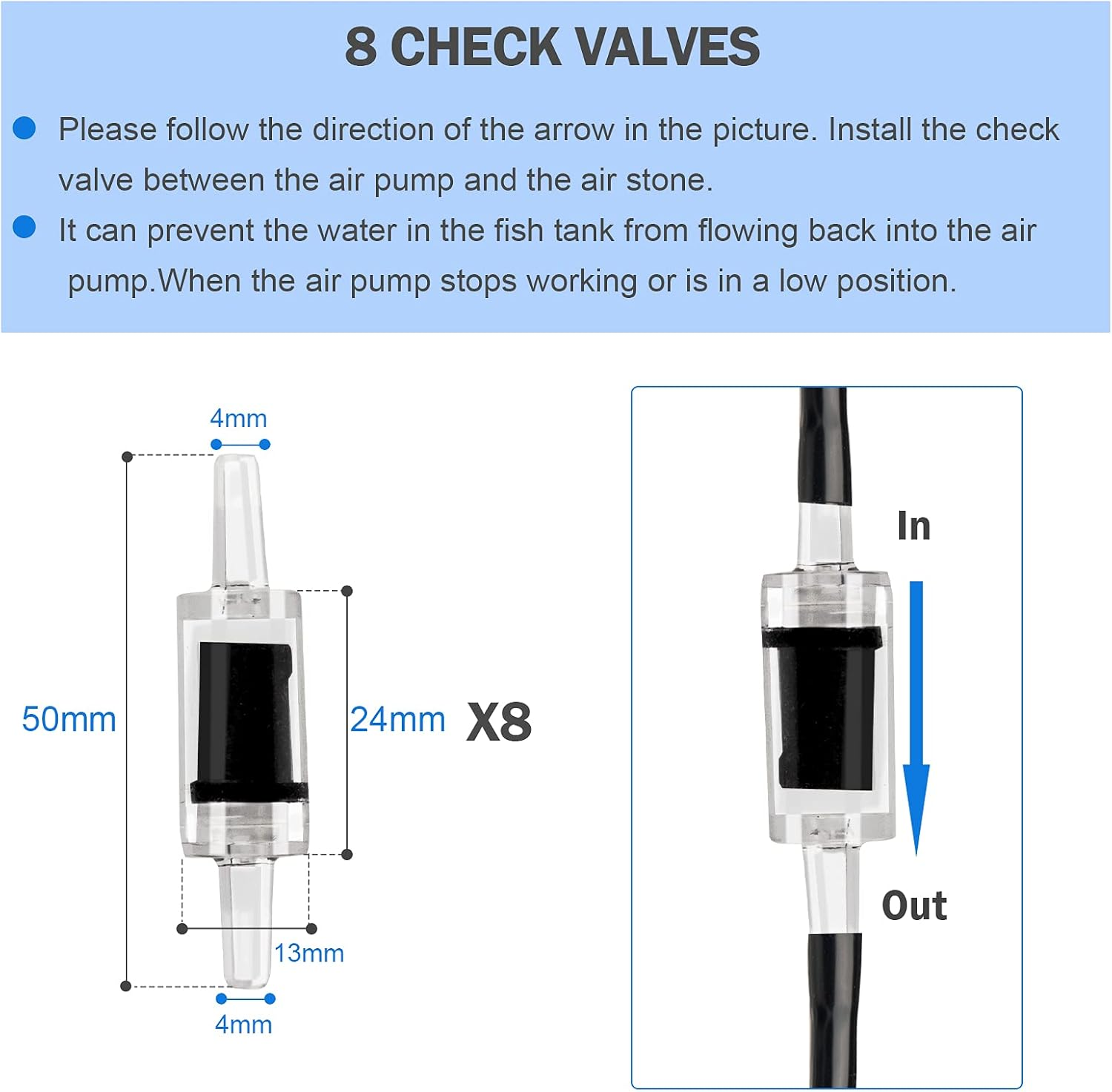 8 CHECK VALVES

Please follow the direction of the arrow in the picture. Install the check valve between the air pump and the air stone.

It can prevent the water in the fish tank from flowing back into the air pump.When the air pump stops working or is in a low position.

4mm

50mm

24mm

X8

13mm

4mm

In

Out